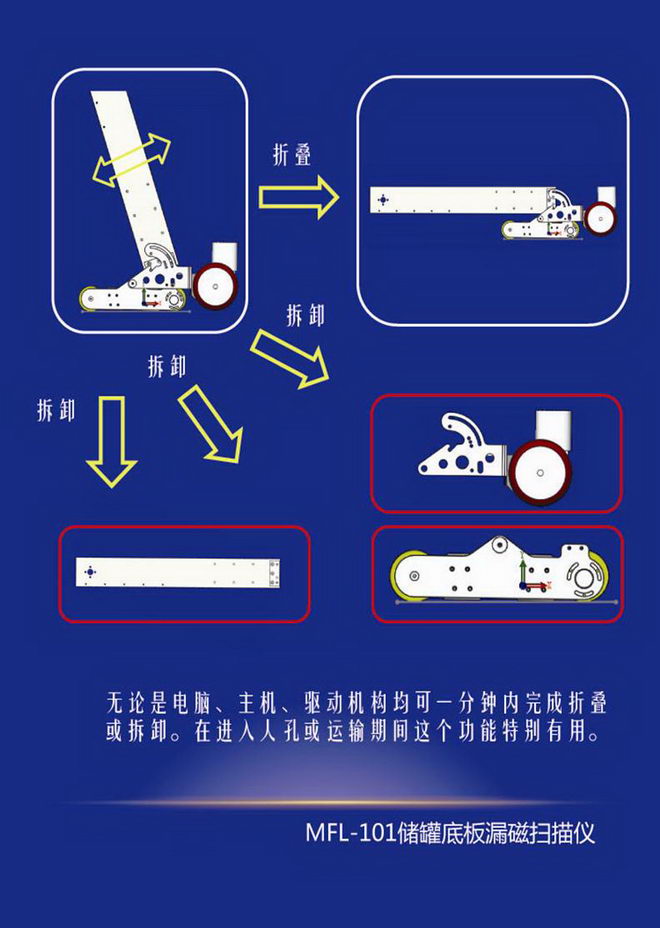 折叠

拆卸

拆卸

拆卸

无论是电脑、主机、驱动机构均可一分钟内完成折叠或拆卸。在进入人孔或运输期间这个功能特别有用。

MFL-101储罐底板漏磁扫描仪